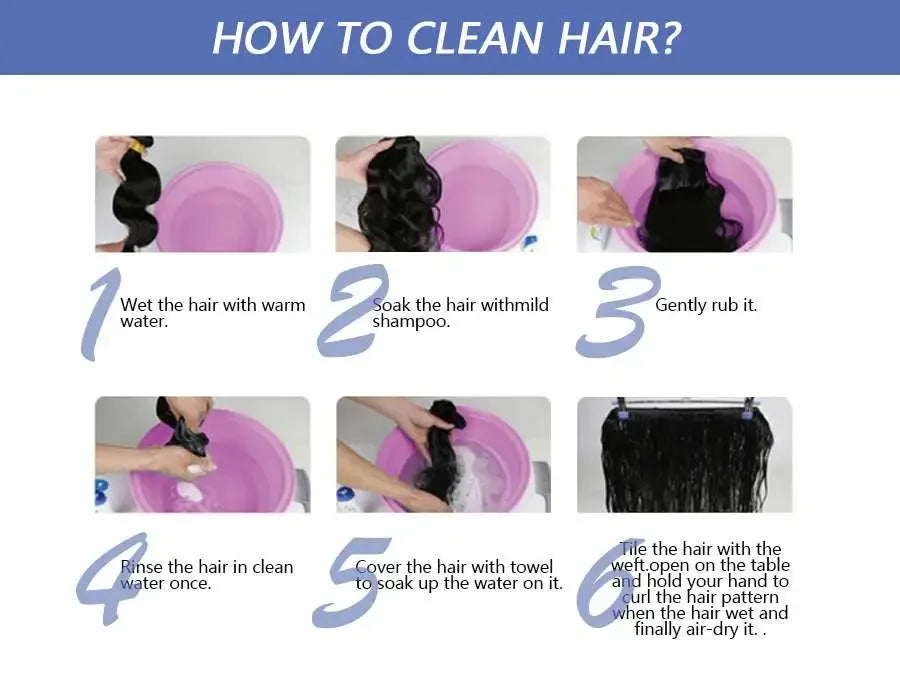 HOW TO CLEAN HAIR?

1 Wet the hair with warm water.

2 Soak the hair withmild shampoo.

3 Gently rub it.

4 Rinse the hair in clean water once.

5 Cover the hair with towel to soak up the water on it.

6 Tile the hair with the weft.open on the table and hold your hand to curl the hair pattern when the hair wet and finally air-dry it. .